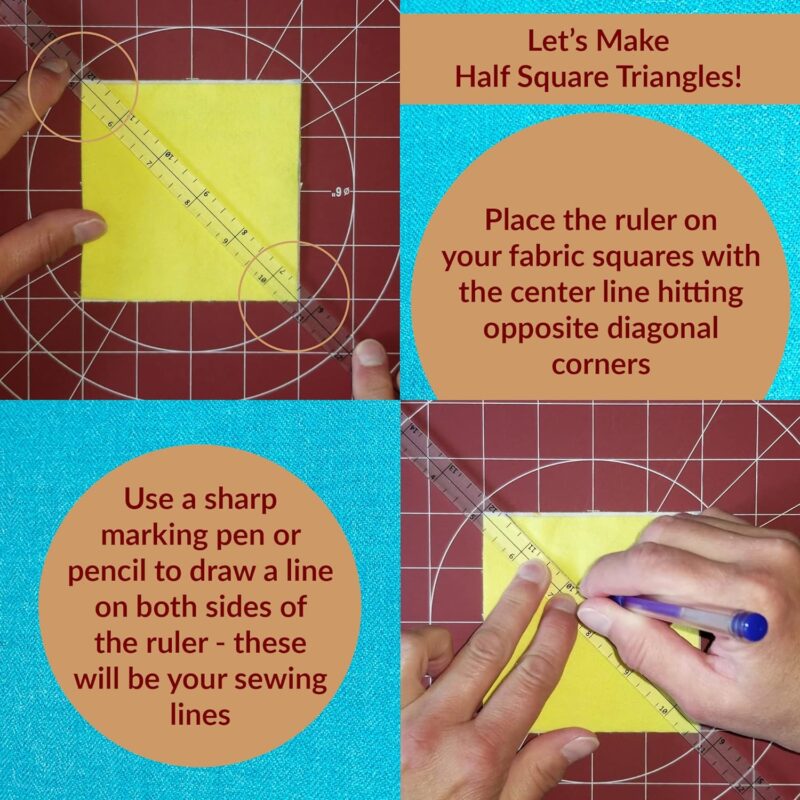 Let's Make
Half Square Triangles!

Place the ruler on your fabric squares with the center line hitting opposite diagonal corners

Use a sharp marking pen or pencil to draw a line on both sides of the ruler - these will be your sewing lines