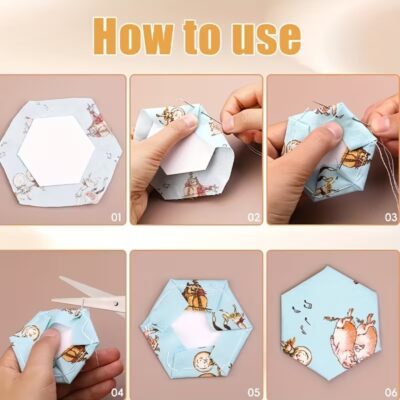 How to use

01

02

03

04

05

06