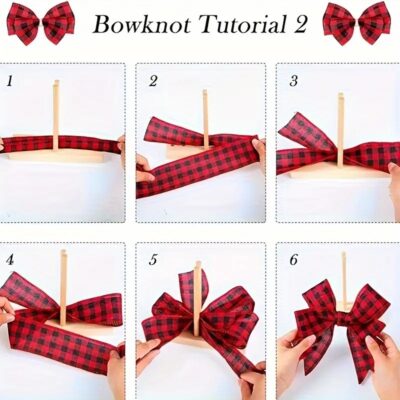 Bowknot Tutorial 2

1

2

3

4

5

6