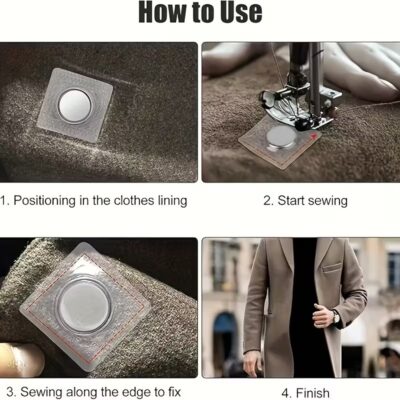 How to Use

1. Positioning in the clothes lining

2. Start sewing

3. Sewing along the edge to fix

4. Finish