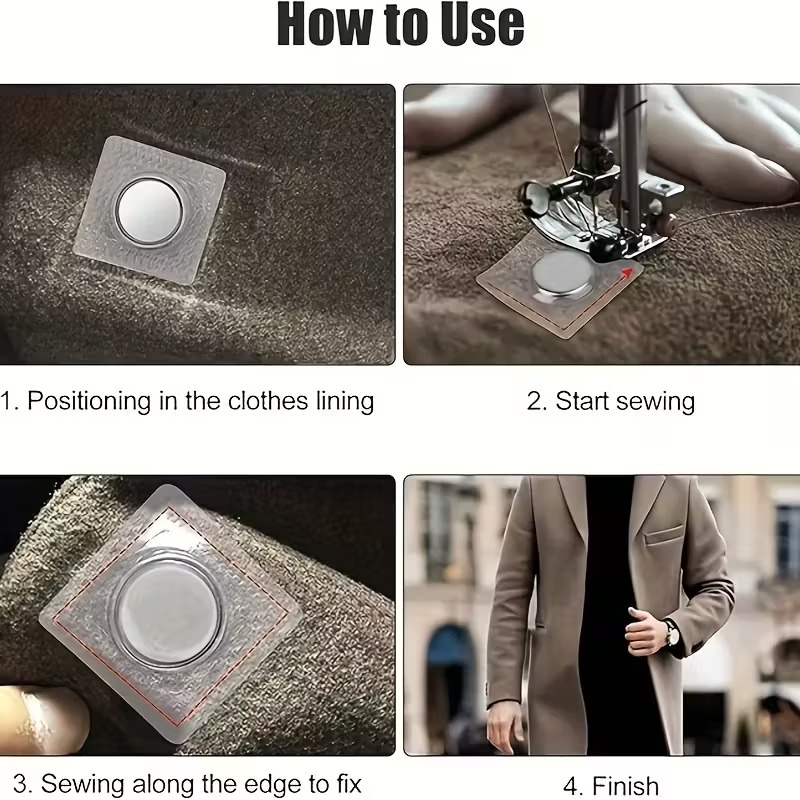 How to Use

1. Positioning in the clothes lining

2. Start sewing

3. Sewing along the edge to fix

4. Finish